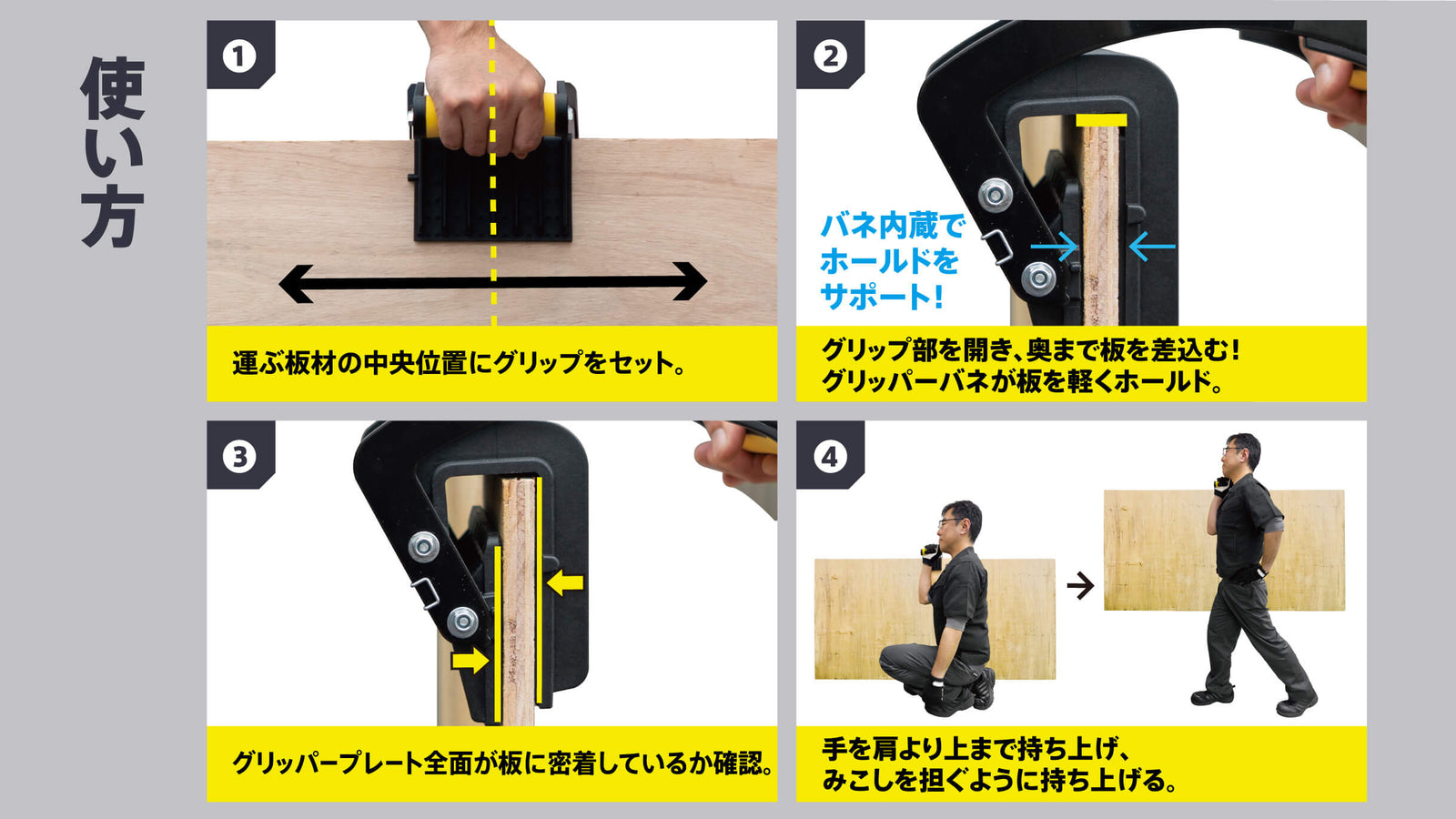 使い方

1

運ぶ板材の中央位置にグリップをセット。

2

バネ内蔵でホールドをサポート!

グリップ部を開き、奥まで板を差込む!
グリッパーバネが板を軽くホールド。

3

グリッパープレート全面が板に密着しているか確認。

4

手を肩より上まで持ち上げ、
みこしを担ぐように持ち上げる。