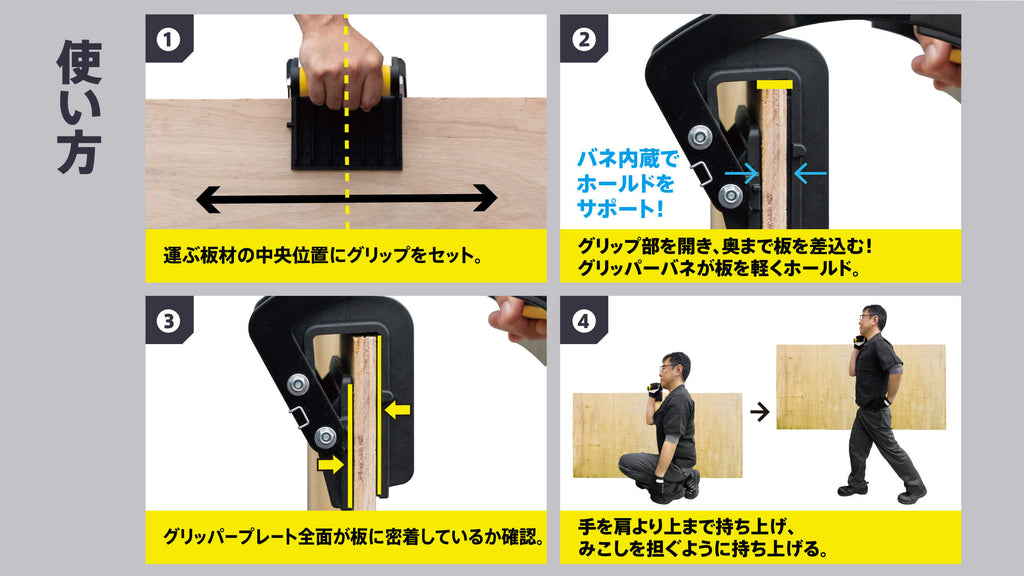 使い方

1

運ぶ板材の中央位置にグリップをセット。

2

バネ内蔵でホールドをサポート！

グリップ部を開き、奥まで板を差込む！
グリッパーバネが板を軽くホールド。

3

グリッパープレート全面が板に密着しているか確認。

4

手を肩より上まで持ち上げ、
みこしを担ぐように持ち上げる。