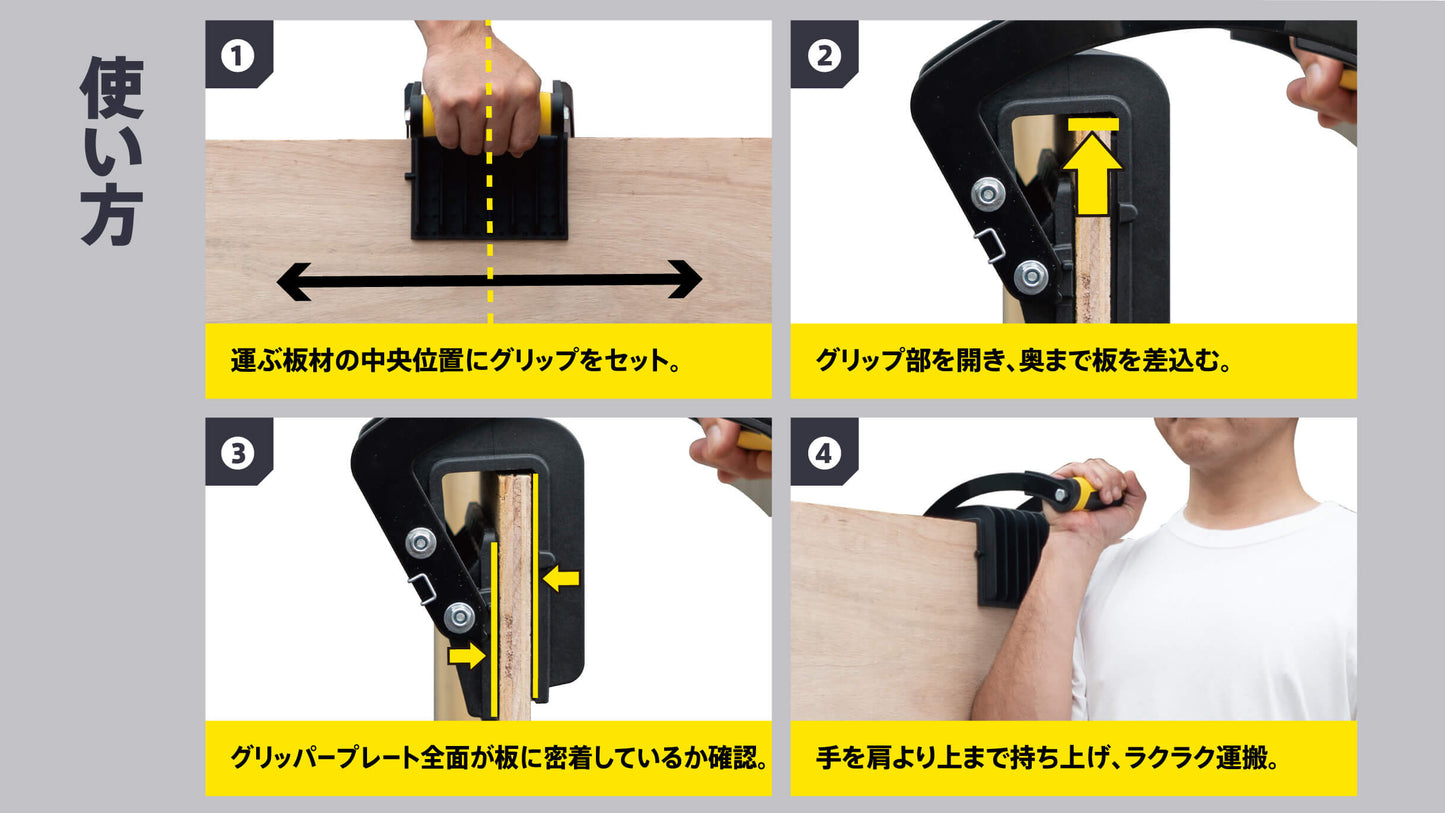 使い方

1

運ぶ板材の中央位置にグリップをセット。

2

グリップ部を開き、奥まで板を差込む。

3

グリッパープレート全面が板に密着しているか確認。

4

手を肩より上まで持ち上げ、ラクラク運搬。