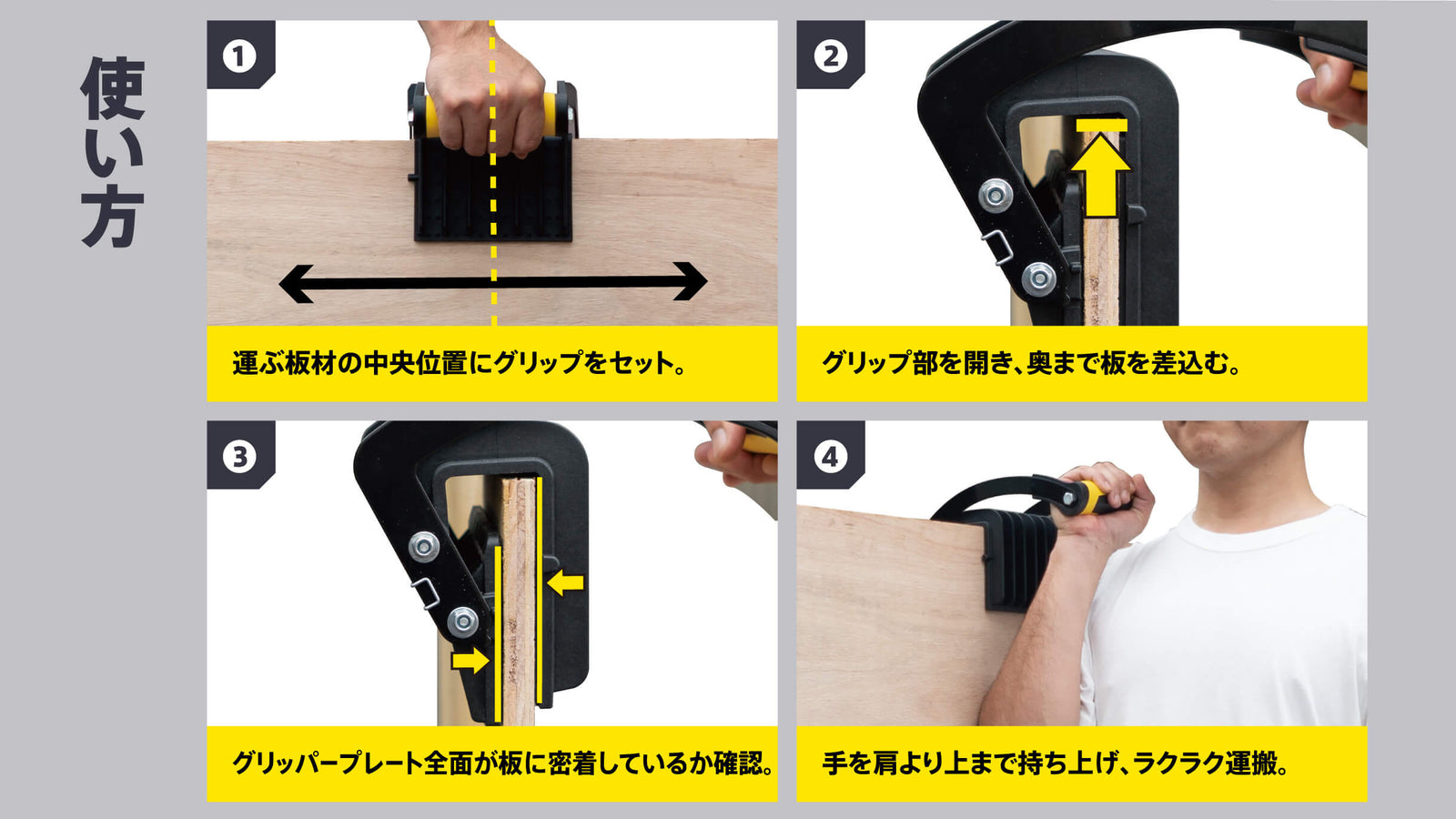 使い方

1
運ぶ板材の中央位置にグリップをセット。

2
グリップ部を開き、奥まで板を差込む。

3
グリッパープレート全面が板に密着しているか確認。

4
手を肩より上まで持ち上げ、ラクラク運搬。