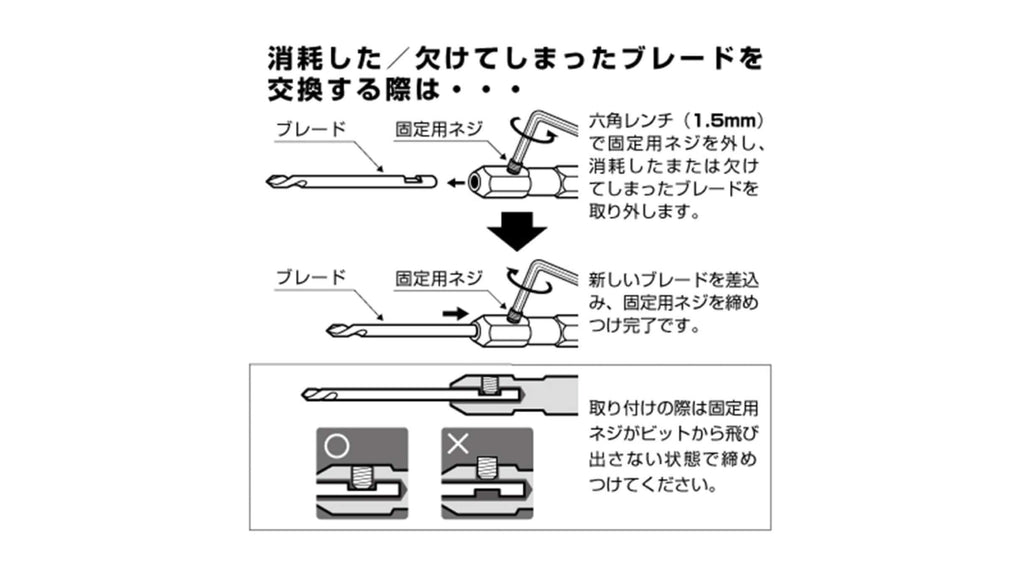 消耗した／欠けてしまったブレードを交換する際は・・・

ブレード

固定用ネジ

六角レンチ（1.5mm）で固定用ネジを外し、消耗したまたは欠けてしまったブレードを取り外します。

ブレード

固定用ネジ

新しいブレードを差込み、固定用ネジを締めつけ完了です。

○

×

取り付けの際は固定用ネジがビットから飛び出さない状態で締めつけてください。